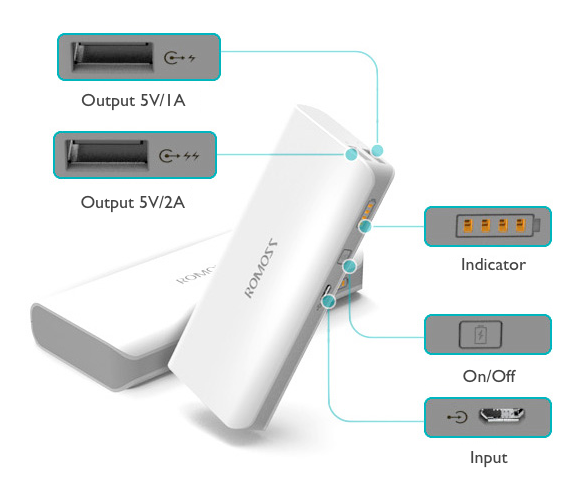 Output 5V/1A

Output 5V/2A

ROMOSS

ROMOSS

Indicator

On/Off

Input