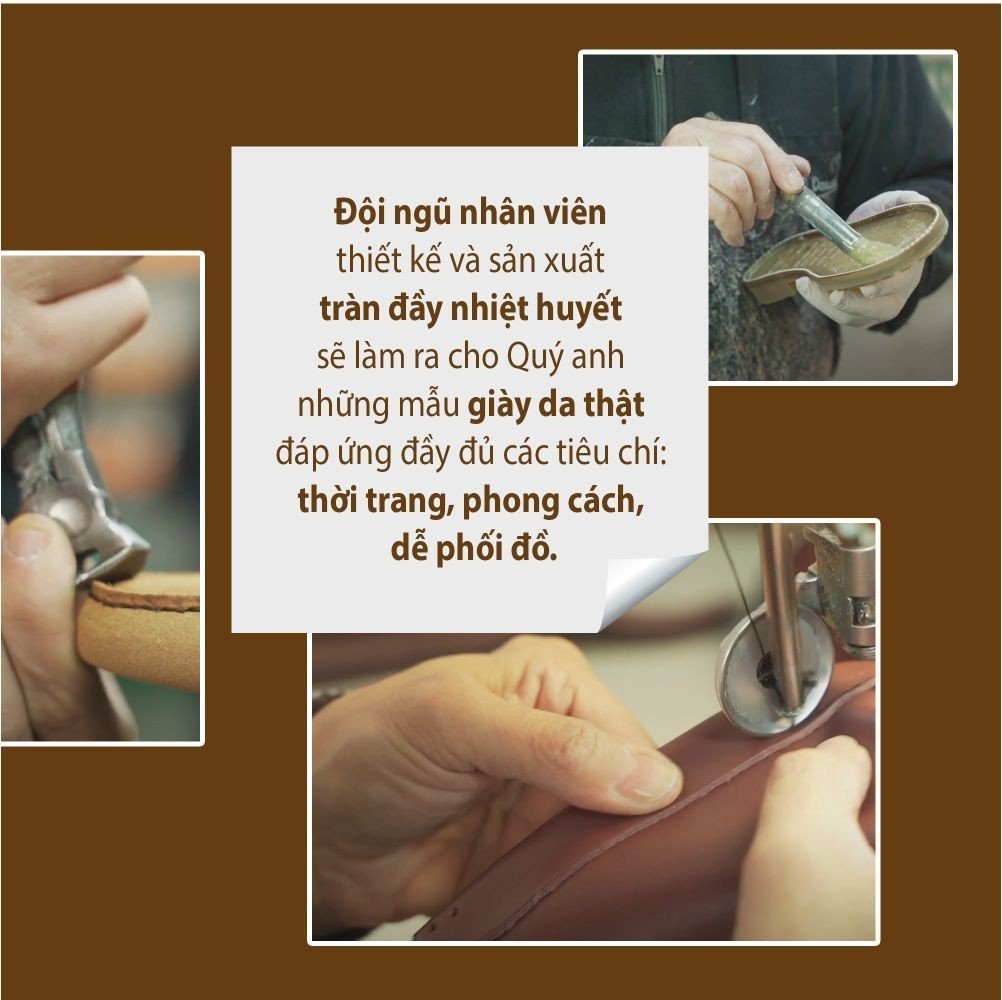 Đội ngũ nhân viên thiết kế và sản xuất tràn đầy nhiệt huyết sẽ làm ra cho Quý anh những mẫu giày da thật đáp ứng đầy đủ các tiêu chí: thời trang, phong cách, dễ phối đồ.